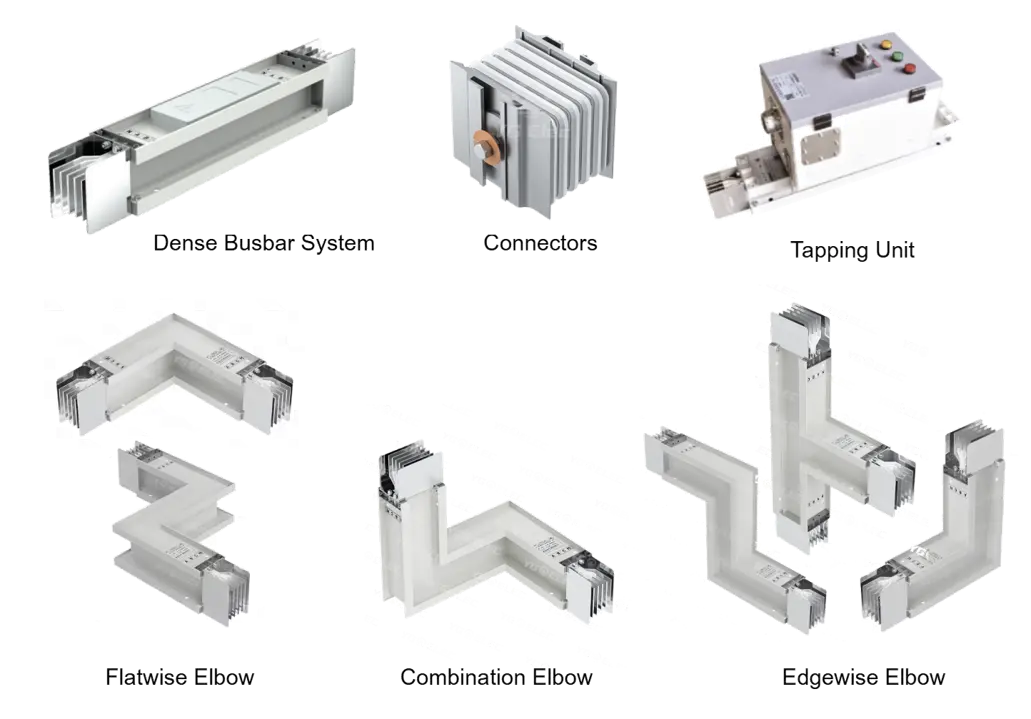 Dense Busbar System

Connectors

Tapping Unit

Flatwise Elbow

Combination Elbow

Edgewise Elbow